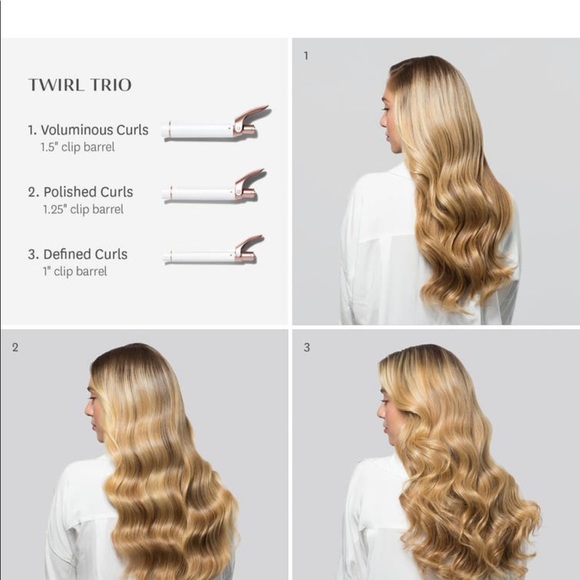 TWIRL TRIO

1. Voluminous Curls
1.5" clip barrel

2. Polished Curls
1.25" clip barrel

3. Defined Curls
1" clip barrel

1

2

3